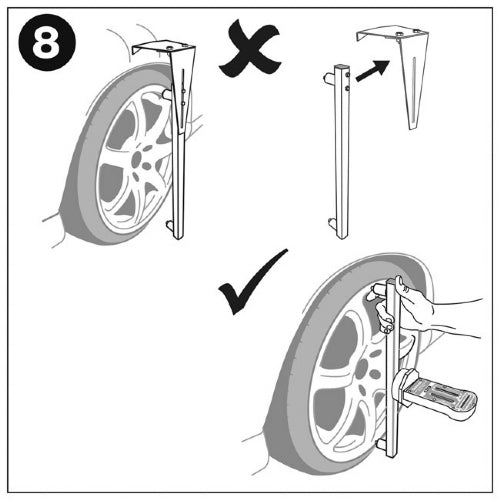 8