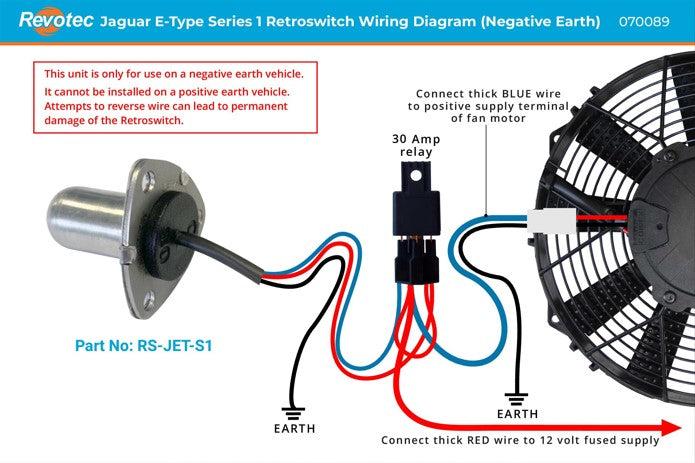 Revotec Jaguar E-Type Series 1 Retroswitch Wiring Diagram (Negative Earth) 070089

This unit is only for use on a negative earth vehicle. It cannot be installed on a positive earth vehicle. Attempts to reverse wire can lead to permanent damage of the Retroswitch.

Connect thick BLUE wire to positive supply terminal of fan motor

30 Amp relay

Part No: RS-JET-S1

EARTH

EARTH

Connect thick RED wire to 12 volt fused supply